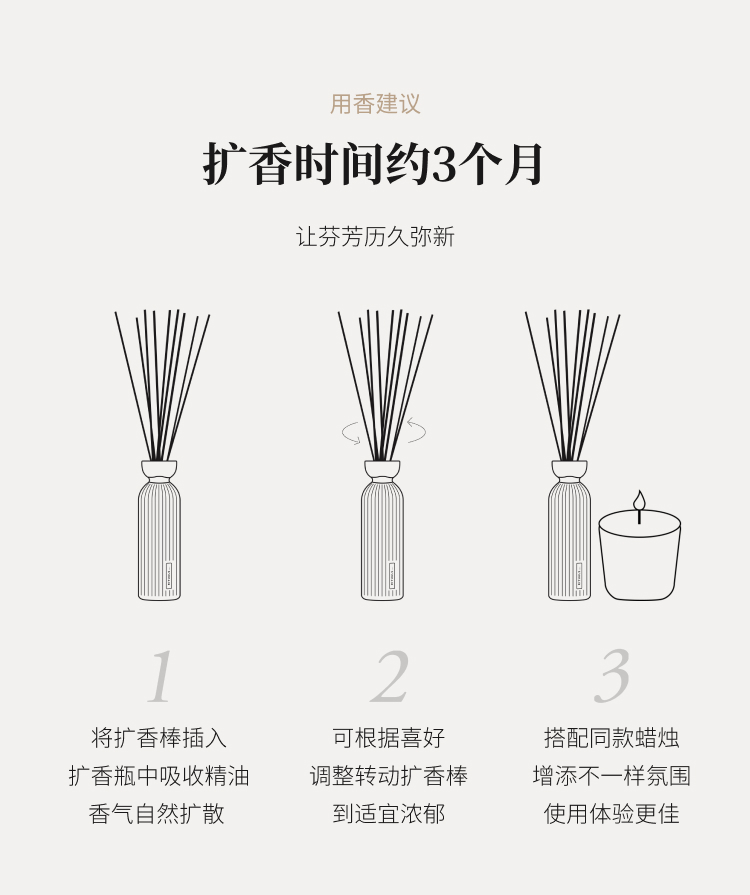 用香建议

扩香时间约3个月

让芬芳历久弥新

1

将扩香棒插入
扩香瓶中吸收精油
香气自然扩散

2

可根据喜好
调整转动扩香棒
到适宜浓郁

3

搭配同款蜡烛
增添不一样氛围
使用体验更佳