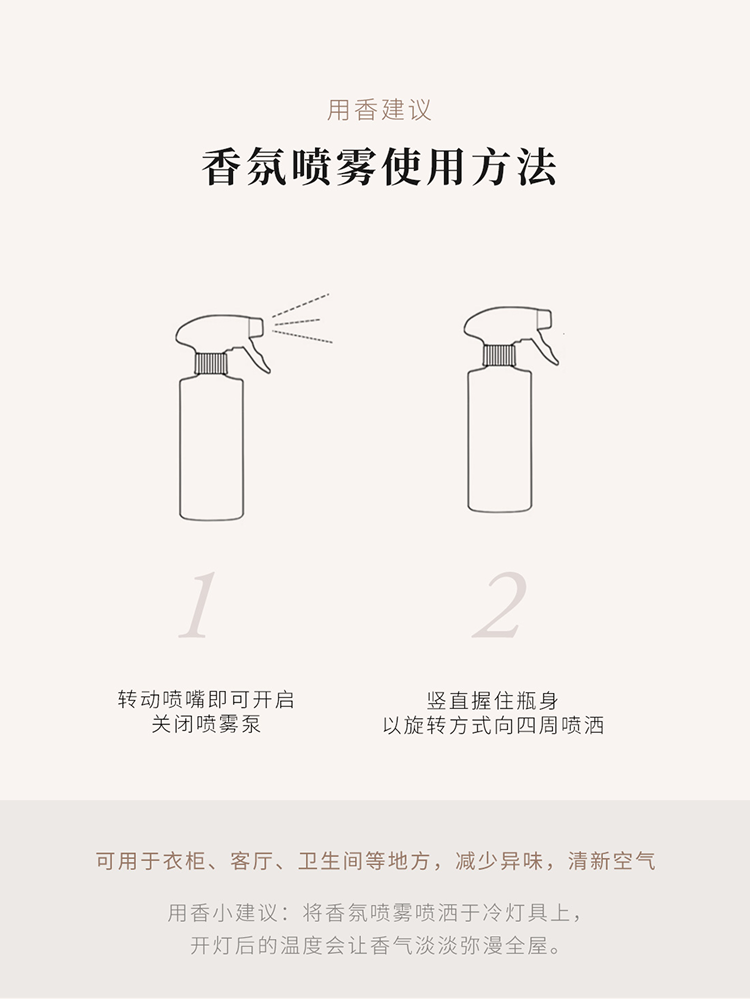 用香建议

香氛喷雾使用方法

1

转动喷嘴即可开启
关闭喷雾泵

2

竖直握住瓶身
以旋转方式向四周喷洒

可用于衣柜、客厅、卫生间等地方，减少异味，清新空气

用香小建议：将香氛喷雾喷洒于冷灯具上，
开灯后的温度会让香气淡淡弥漫全屋。