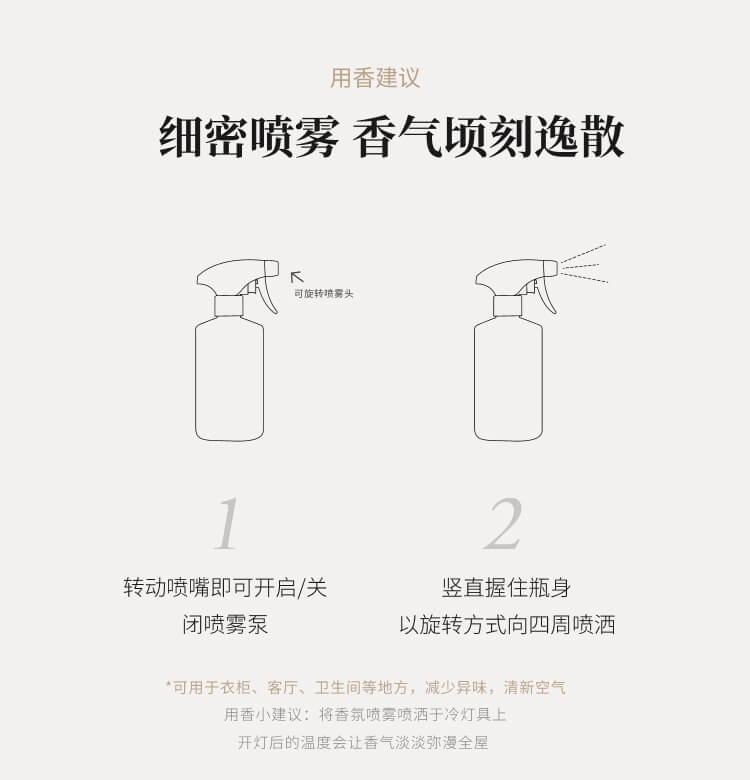 用香建议

细密喷雾 香气顷刻逸散

可旋转喷雾头

1

转动喷嘴即可开启/关闭喷雾泵

2

竖直握住瓶身
以旋转方式向四周喷洒

*可用于衣柜、客厅、卫生间等地方，减少异味，清新空气
用香小建议：将香氛喷雾喷洒于冷灯具上
开灯后的温度会让香气淡淡弥漫全屋