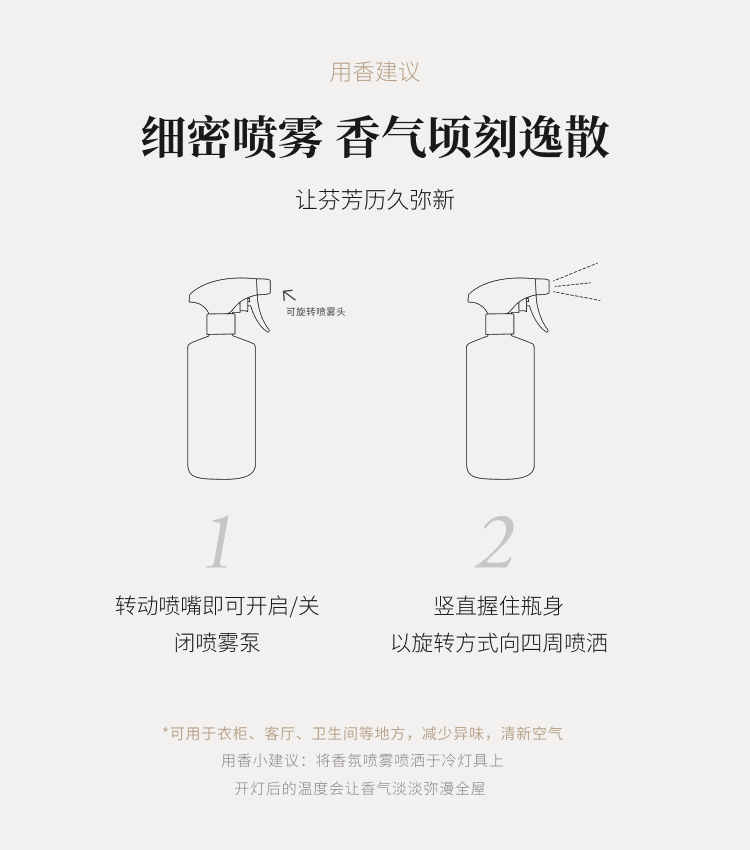 用香建议

细密喷雾 香气顷刻逸散

让芬芳历久弥新

可旋转喷雾头

1

转动喷嘴即可开启/关闭喷雾泵

2

竖直握住瓶身
以旋转方式向四周喷洒

*可用于衣柜、客厅、卫生间等地方，减少异味，清新空气
用香小建议：将香氛喷雾喷洒于冷灯具上
开灯后的温度会让香气淡淡弥漫全屋