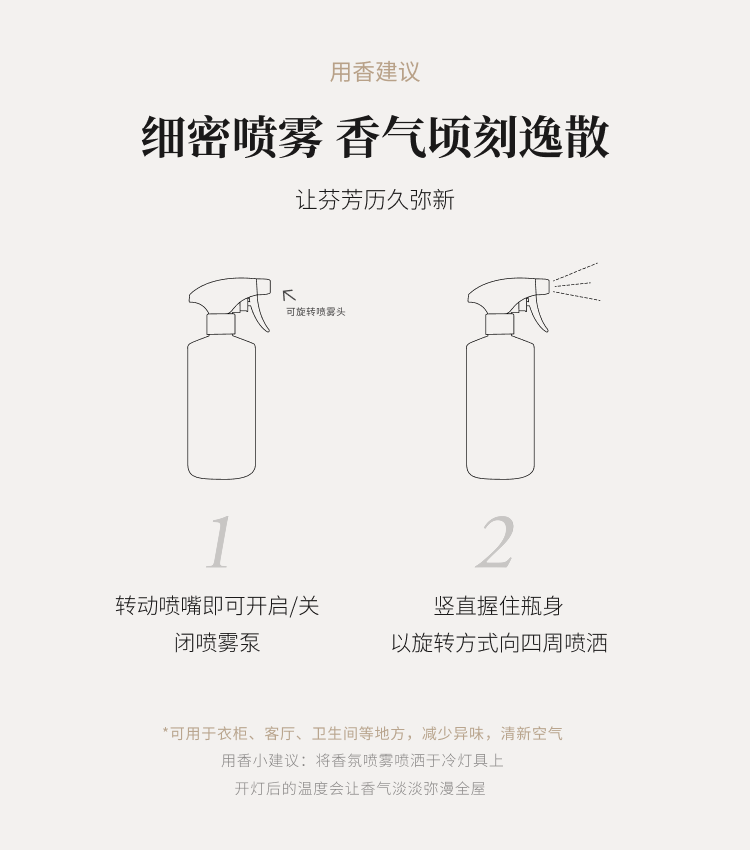 用香建议

细密喷雾 香气顷刻逸散

让芬芳历久弥新

可旋转喷雾头

1

转动喷嘴即可开启/关闭喷雾泵

2

竖直握住瓶身
以旋转方式向四周喷洒

*可用于衣柜、客厅、卫生间等地方，减少异味，清新空气
用香小建议：将香氛喷雾喷洒于冷灯具上
开灯后的温度会让香气淡淡弥漫全屋