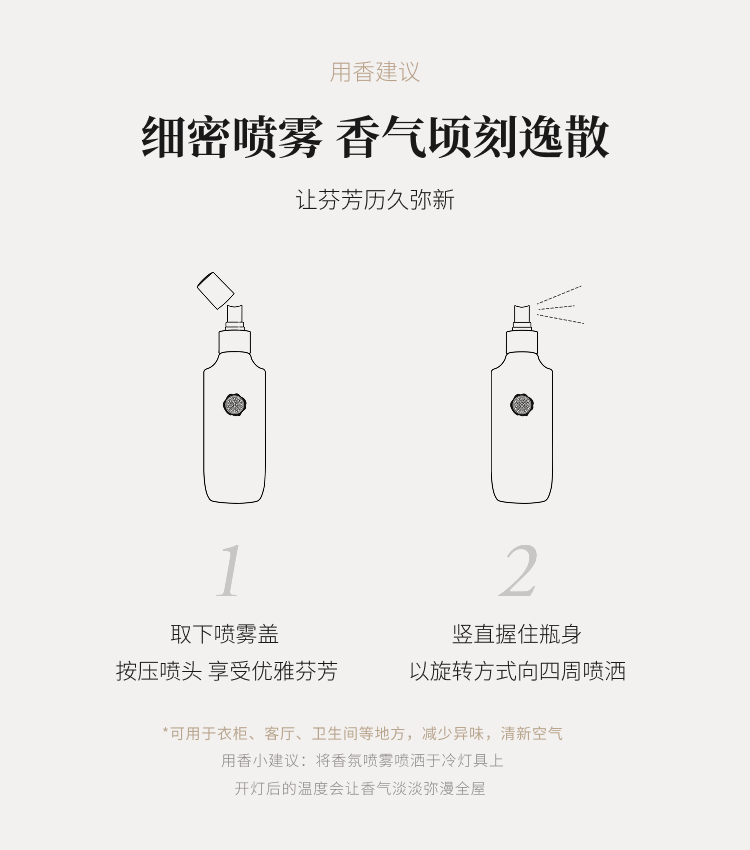 用香建议

细密喷雾 香气顷刻逸散

让芬芳历久弥新

1

取下喷雾盖
按压喷头 享受优雅芬芳

2

竖直握住瓶身
以旋转方式向四周喷洒

*可用于衣柜、客厅、卫生间等地方，减少异味，清新空气
用香小建议：将香氛喷雾喷洒于冷灯具上
开灯后的温度会让香气淡淡弥漫全屋