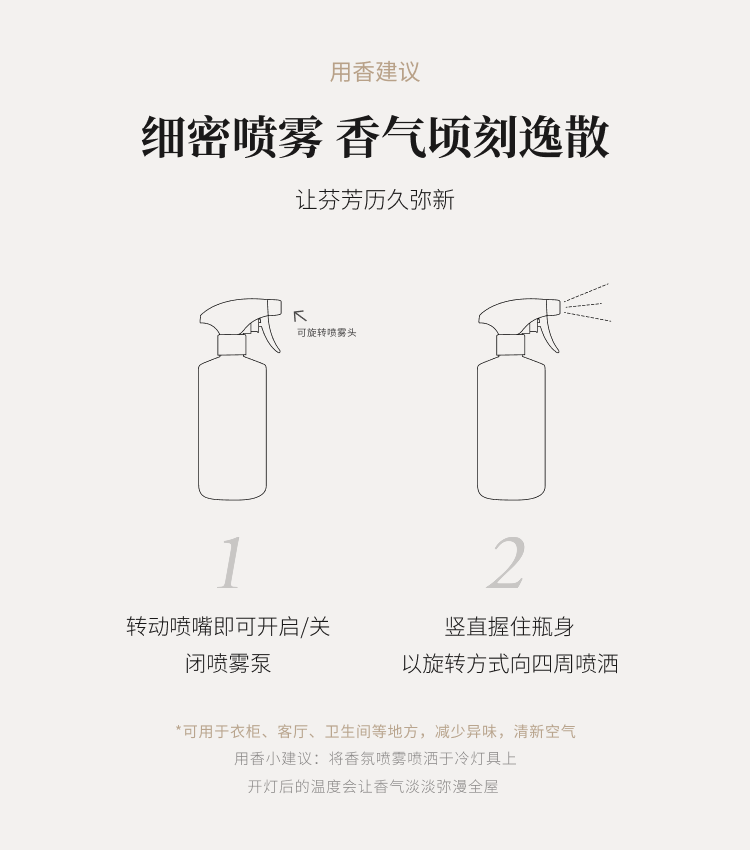 用香建议

细密喷雾 香气顷刻逸散

让芬芳历久弥新

可旋转喷雾头

1

转动喷嘴即可开启/关闭喷雾泵

2

竖直握住瓶身
以旋转方式向四周喷洒

*可用于衣柜、客厅、卫生间等地方，减少异味，清新空气
用香小建议：将香氛喷雾喷洒于冷灯具上
开灯后的温度会让香气淡淡弥漫全屋