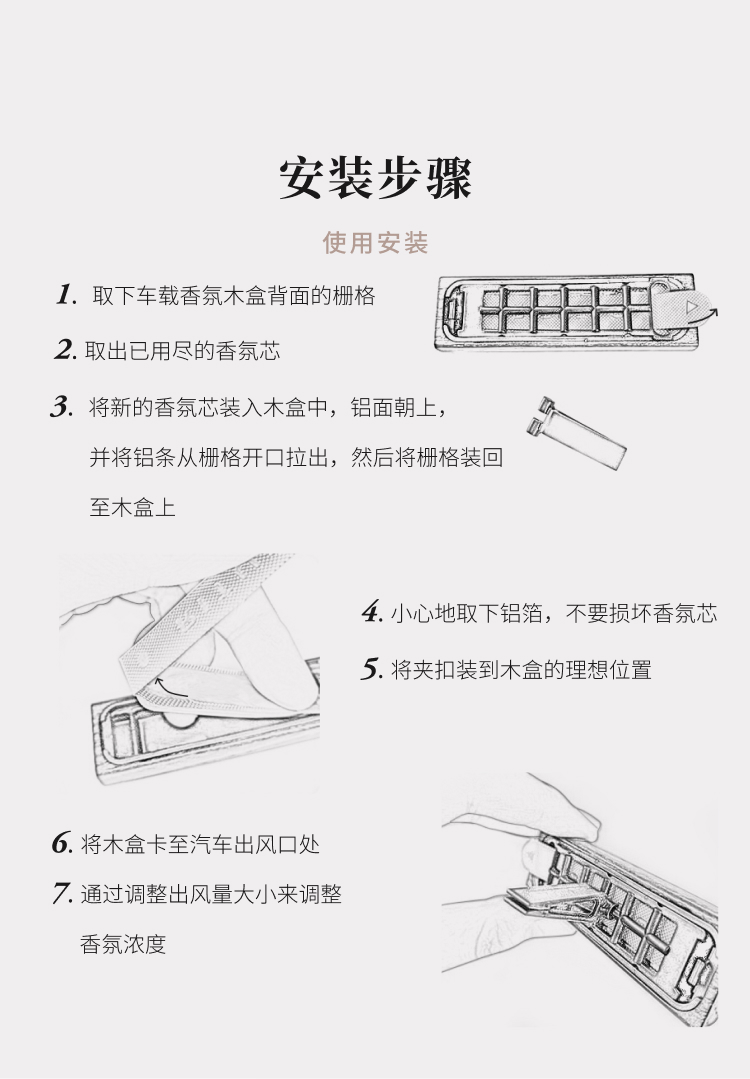 安装步骤

使用安装

1. 取下车载香氛木盒背面的栅格

2. 取出已用尽的香氛芯

3. 将新的香氛芯装入木盒中，铝面朝上，并将铝条从栅格开口拉出，然后将栅格装回至木盒上

4. 小心地取下铝箔，不要损坏香氛芯

5. 将夹扣装到木盒的理想位置

6. 将木盒卡至汽车出风口处

7. 通过调整出风量大小来调整香氛浓度