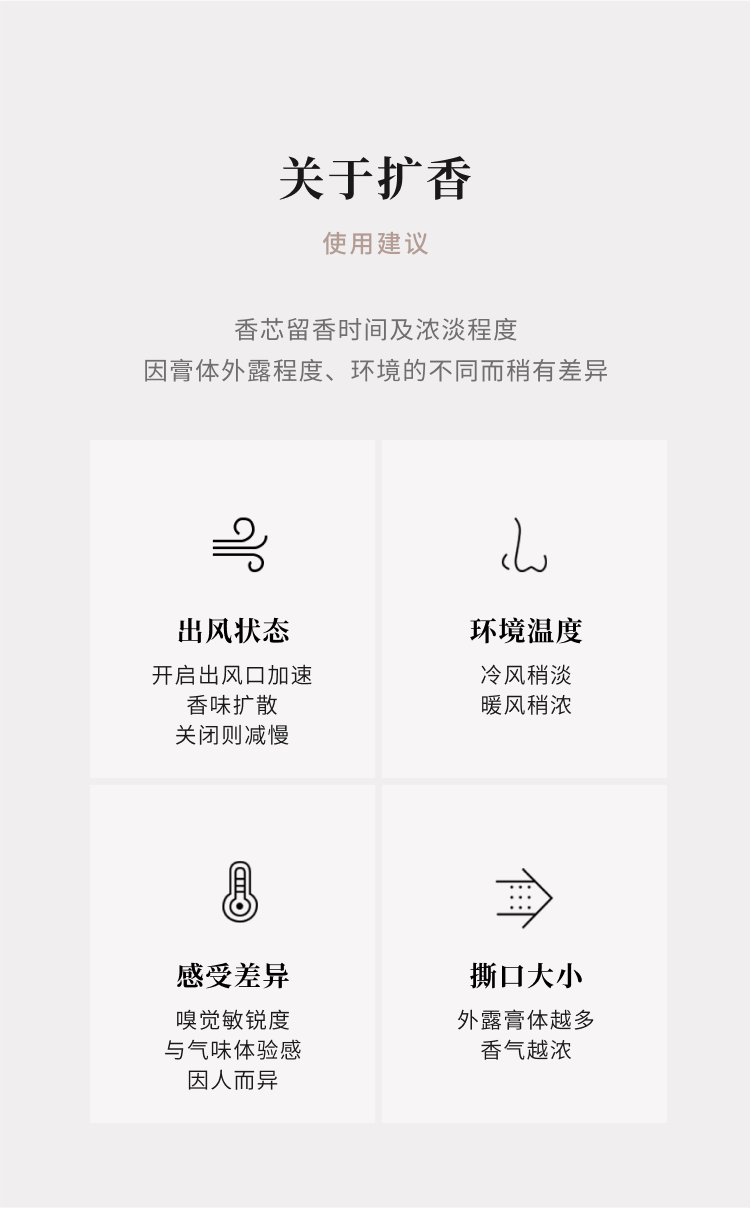 关于扩香

使用建议

香芯留香时间及浓淡程度
因膏体外露程度、环境的不同而稍有差异

出风状态

开启出风口加速
香味扩散
关闭则减慢

环境温度

冷风稍淡
暖风稍浓

感受差异

嗅觉敏锐度
与气味体验感
因人而异

撕口大小

外露膏体越多
香气越浓