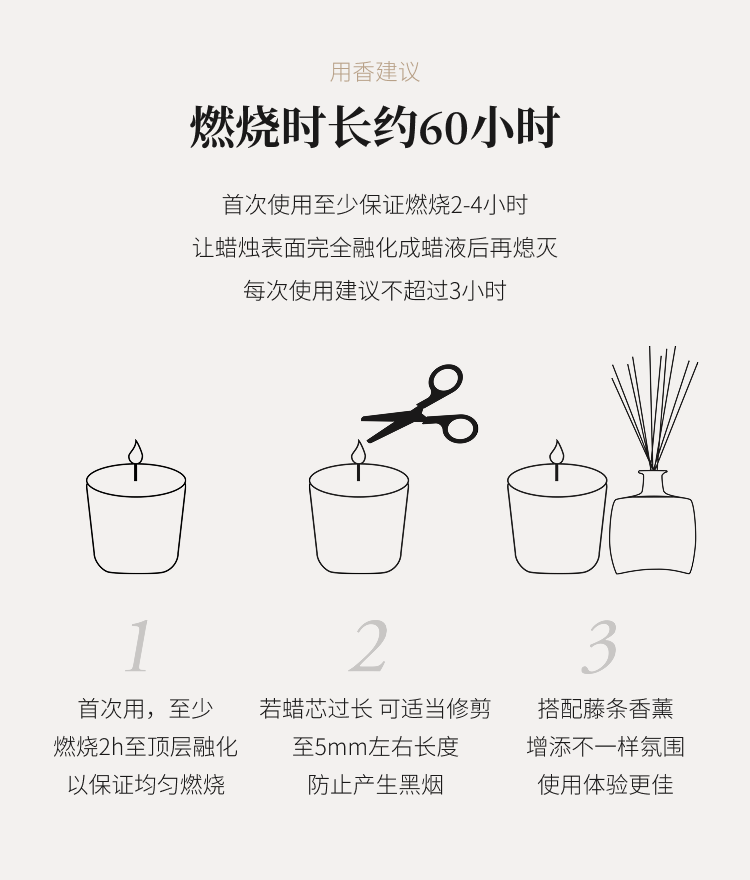 用香建议

燃烧时长约60小时

首次使用至少保证燃烧2-4小时
让蜡烛表面完全融化成蜡液后再熄灭
每次使用建议不超过3小时

1

首次用，至少
燃烧2h至顶层融化
以保证均匀燃烧

2

若蜡芯过长 可适当修剪
至5mm左右长度
防止产生黑烟

3

搭配藤条香薰
增添不一样氛围
使用体验更佳