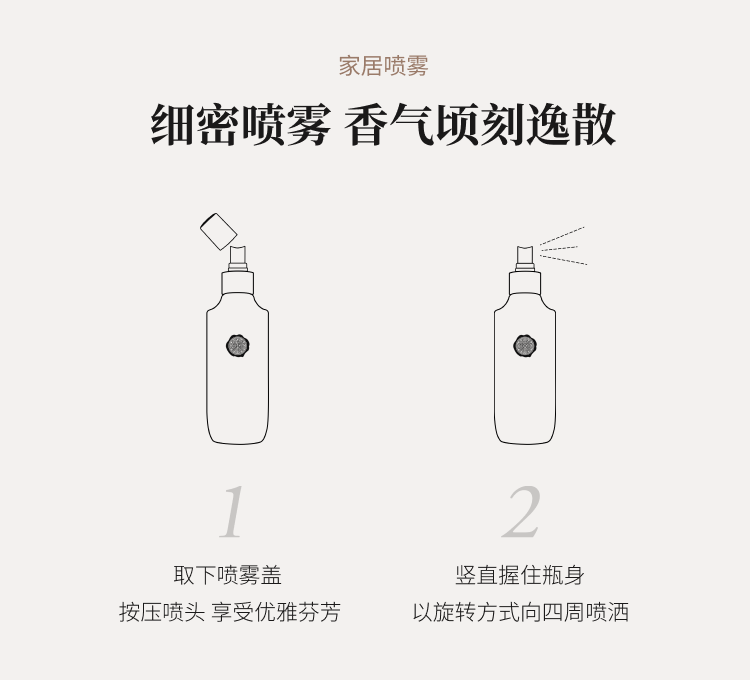 家居喷雾

细密喷雾 香气顷刻逸散

1

取下喷雾盖
按压喷头 享受优雅芬芳

2

竖直握住瓶身
以旋转方式向四周喷洒