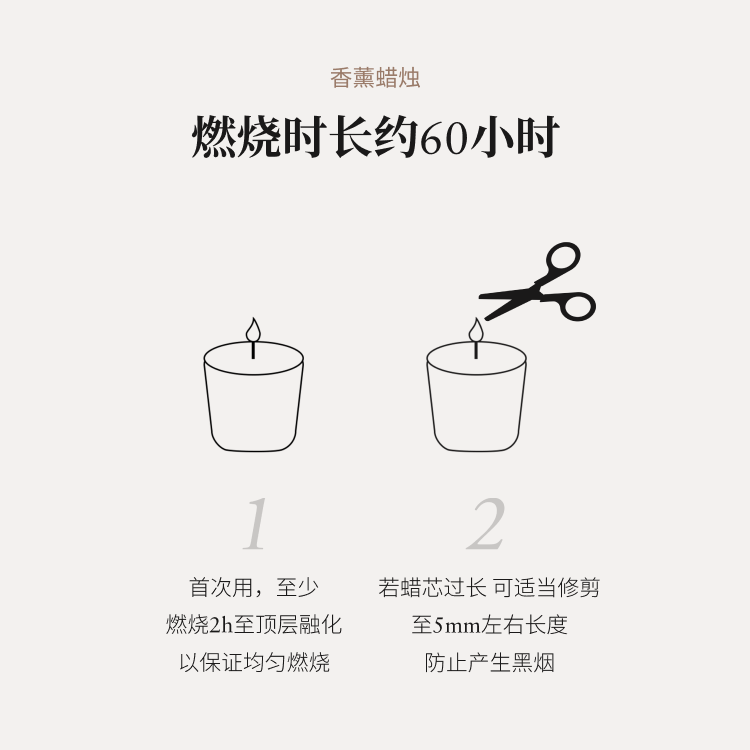 香薰蜡烛

燃烧时长约60小时

1

首次用，至少
燃烧2h至顶层融化
以保证均匀燃烧

2

若蜡芯过长 可适当修剪
至5mm左右长度
防止产生黑烟