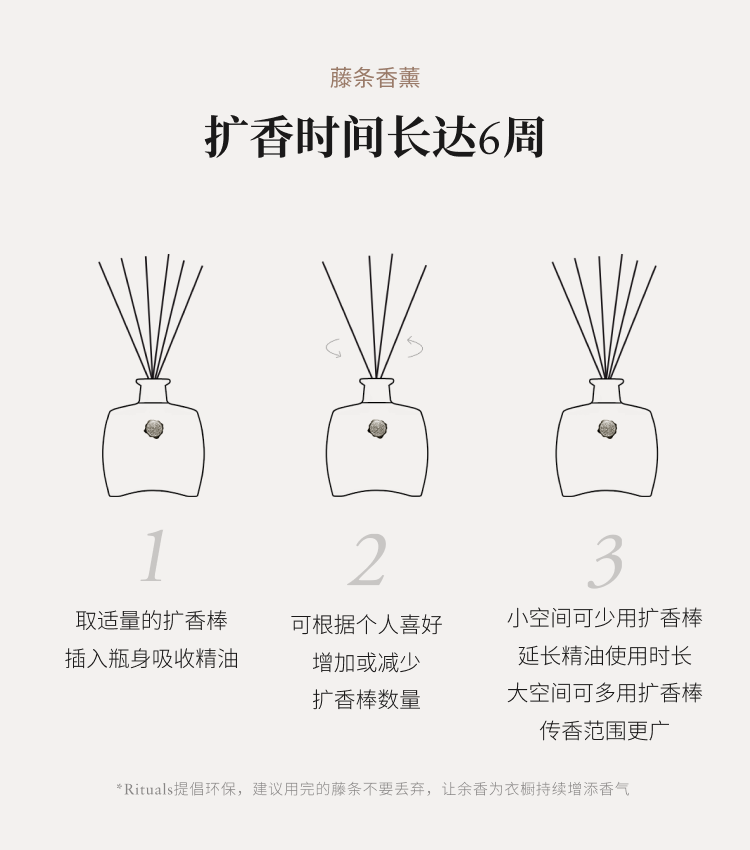 藤条香薰

扩香时间长达6周

1

取适量的扩香棒
插入瓶身吸收精油

2

可根据个人喜好
增加或减少
扩香棒数量

3

小空间可少用扩香棒
延长精油使用时长
大空间可多用扩香棒
传香范围更广

*Rituals提倡环保，建议用完的藤条不要丢弃，让余香为衣橱持续增添香气