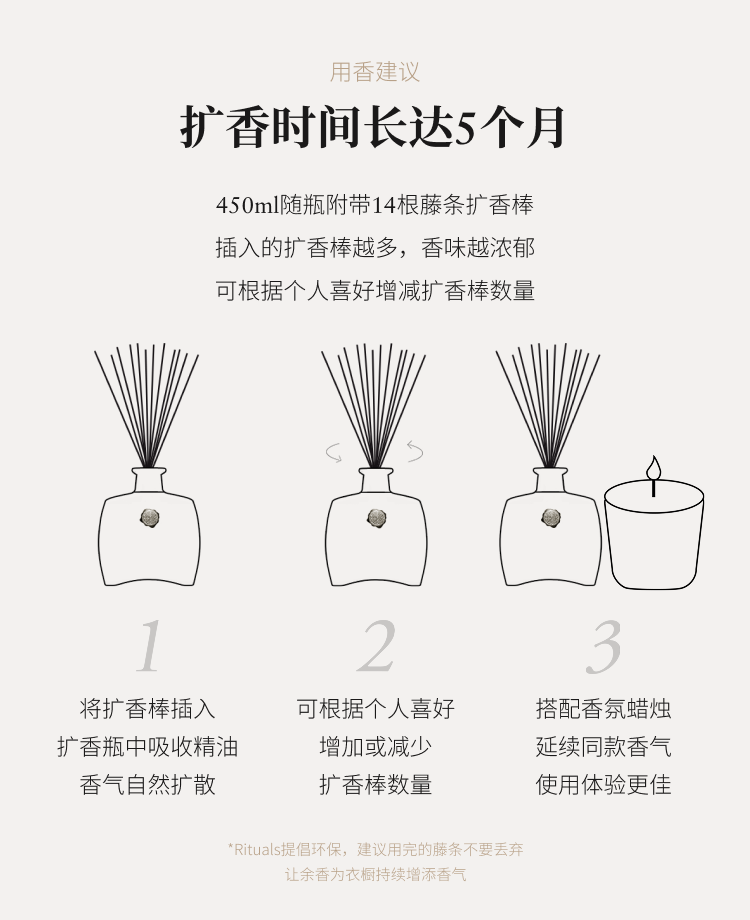 用香建议

扩香时间长达5个月

450ml随瓶附带14根藤条扩香棒
插入的扩香棒越多，香味越浓郁
可根据个人喜好增减扩香棒数量

1

将扩香棒插入
扩香瓶中吸收精油
香气自然扩散

2

可根据个人喜好
增加或减少
扩香棒数量

3

搭配香氛蜡烛
延续同款香气
使用体验更佳

*Rituals提倡环保，建议用完的藤条不要丢弃
让余香为衣橱持续增添香气