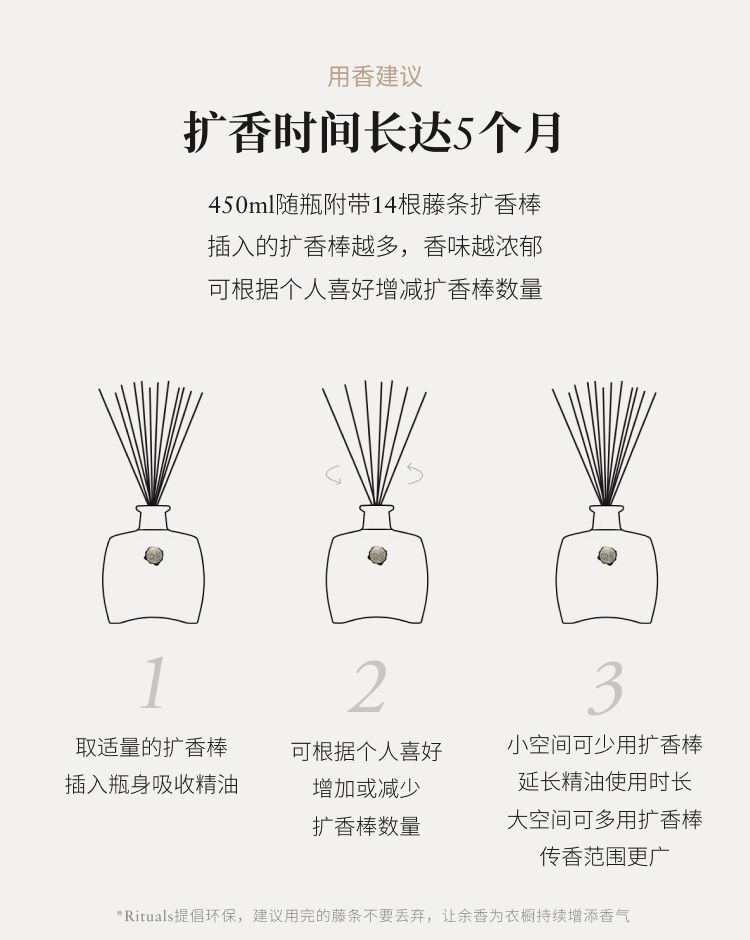 用香建议

扩香时间长达5个月

450ml随瓶附带14根藤条扩香棒
插入的扩香棒越多，香味越浓郁
可根据个人喜好增减扩香棒数量

1

取适量的扩香棒
插入瓶身吸收精油

2

可根据个人喜好
增加或减少
扩香棒数量

3

小空间可少用扩香棒
延长精油使用时长
大空间可多用扩香棒
传香范围更广

*Rituals提倡环保，建议用完的藤条不要丢弃，让余香为衣橱持续增添香气