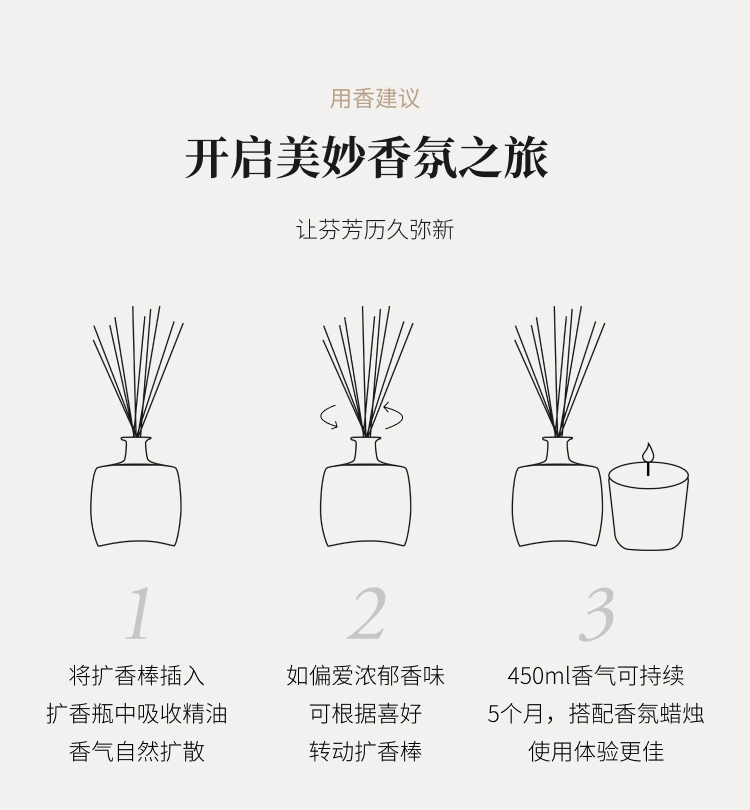 用香建议

开启美妙香氛之旅

让芬芳历久弥新

1

将扩香棒插入
扩香瓶中吸收精油
香气自然扩散

2

如偏爱浓郁香味
可根据喜好
转动扩香棒

3

450ml香气可持续
5个月，搭配香氛蜡烛
使用体验更佳