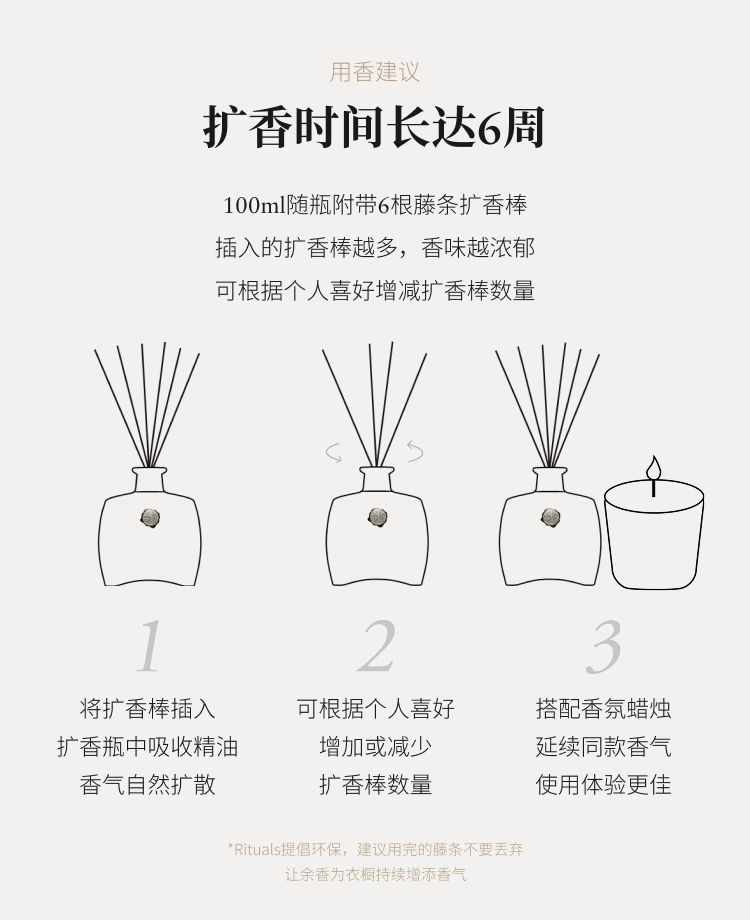 用香建议

扩香时间长达6周

100ml随瓶附带6根藤条扩香棒
插入的扩香棒越多，香味越浓郁
可根据个人喜好增减扩香棒数量

1
将扩香棒插入
扩香瓶中吸收精油
香气自然扩散

2
可根据个人喜好
增加或减少
扩香棒数量

3
搭配香氛蜡烛
延续同款香气
使用体验更佳

*Rituals提倡环保，建议用完的藤条不要丢弃
让余香为衣橱持续增添香气