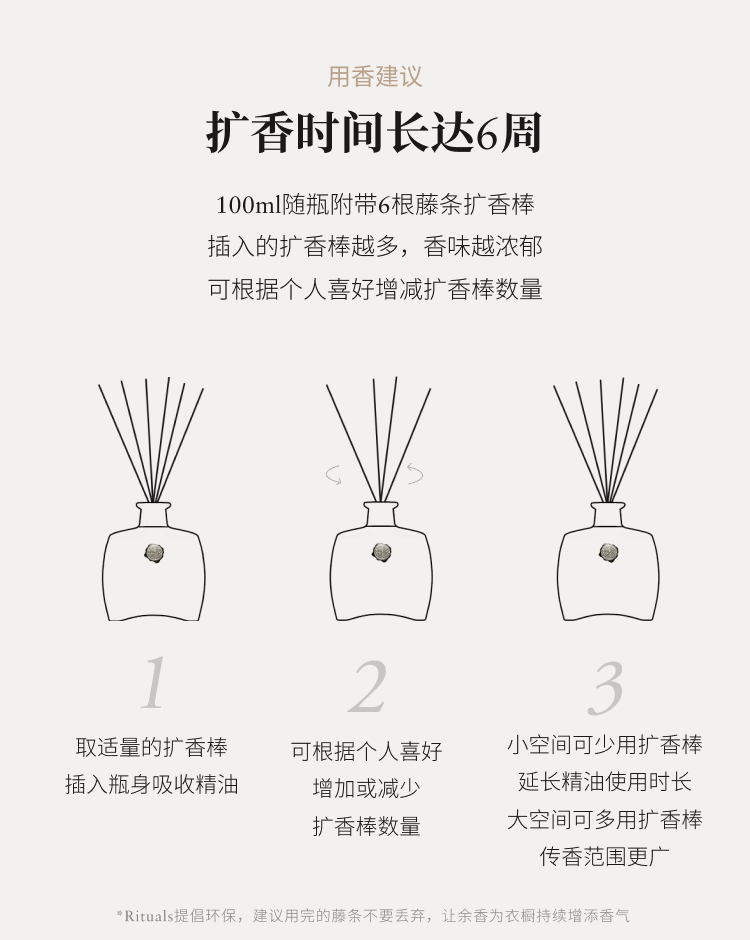 用香建议

扩香时间长达6周

100ml随瓶附带6根藤条扩香棒
插入的扩香棒越多，香味越浓郁
可根据个人喜好增减扩香棒数量

1
取适量的扩香棒
插入瓶身吸收精油

2
可根据个人喜好
增加或减少
扩香棒数量

3
小空间可少用扩香棒
延长精油使用时长
大空间可多用扩香棒
传香范围更广

*Rituals提倡环保，建议用完的藤条不要丢弃，让余香为衣橱持续增添香气