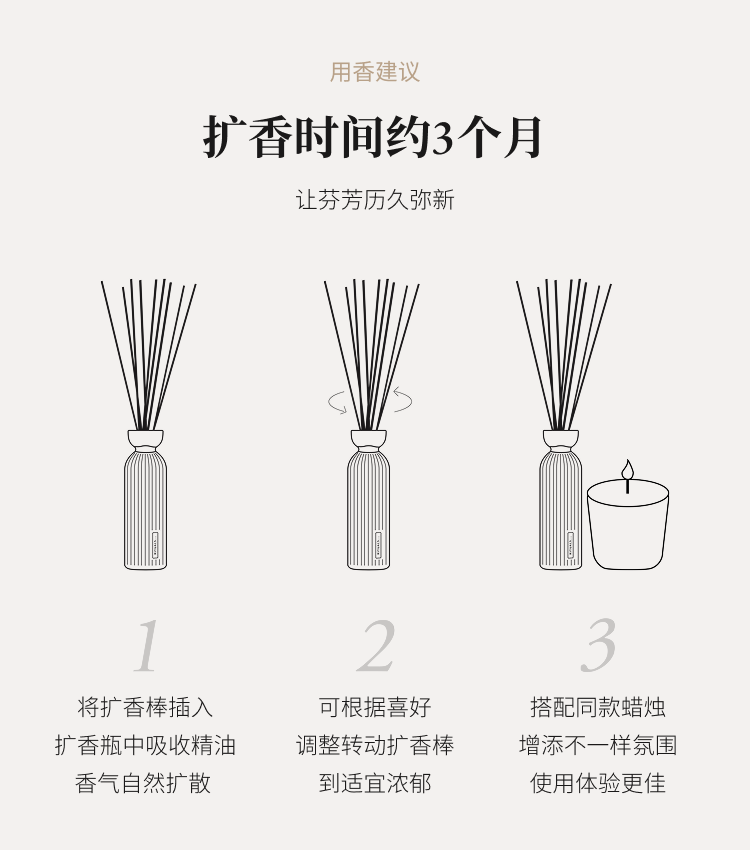 用香建议

扩香时间约3个月

让芬芳历久弥新

1

将扩香棒插入
扩香瓶中吸收精油
香气自然扩散

2

可根据喜好
调整转动扩香棒
到适宜浓郁

3

搭配同款蜡烛
增添不一样氛围
使用体验更佳