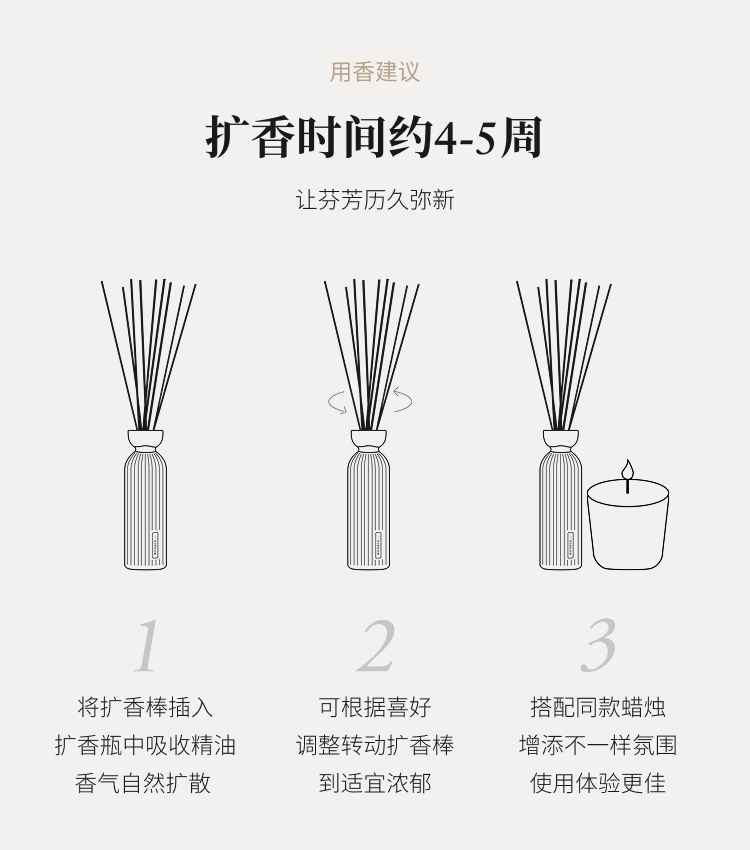 用香建议

扩香时间约4-5周

让芬芳历久弥新

1

将扩香棒插入
扩香瓶中吸收精油
香气自然扩散

2

可根据喜好
调整转动扩香棒
到适宜浓郁

3

搭配同款蜡烛
增添不一样氛围
使用体验更佳