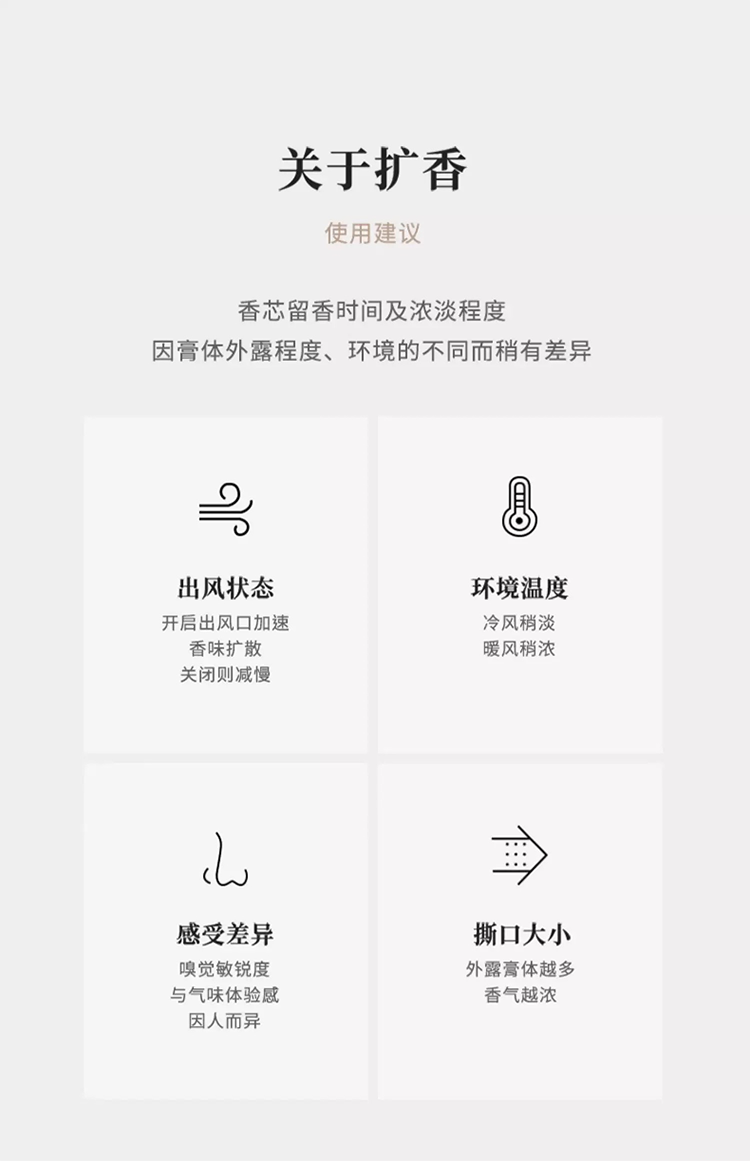 关于扩香

使用建议

香芯留香时间及浓淡程度
因膏体外露程度、环境的不同而稍有差异

出风状态
开启出风口加速
香味扩散
关闭则减慢

环境温度
冷风稍淡
暖风稍浓

感受差异
嗅觉敏锐度
与气味体验感
因人而异

撕口大小
外露膏体越多
香气越浓