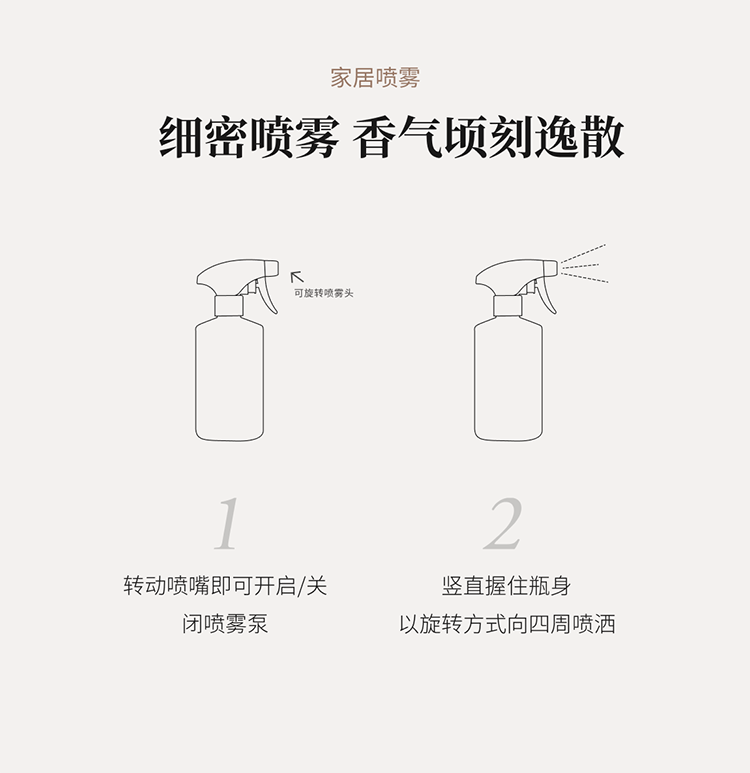 家居喷雾

细密喷雾 香气顷刻逸散

可旋转喷雾头

1

转动喷嘴即可开启/关闭喷雾泵

2

竖直握住瓶身
以旋转方式向四周喷洒