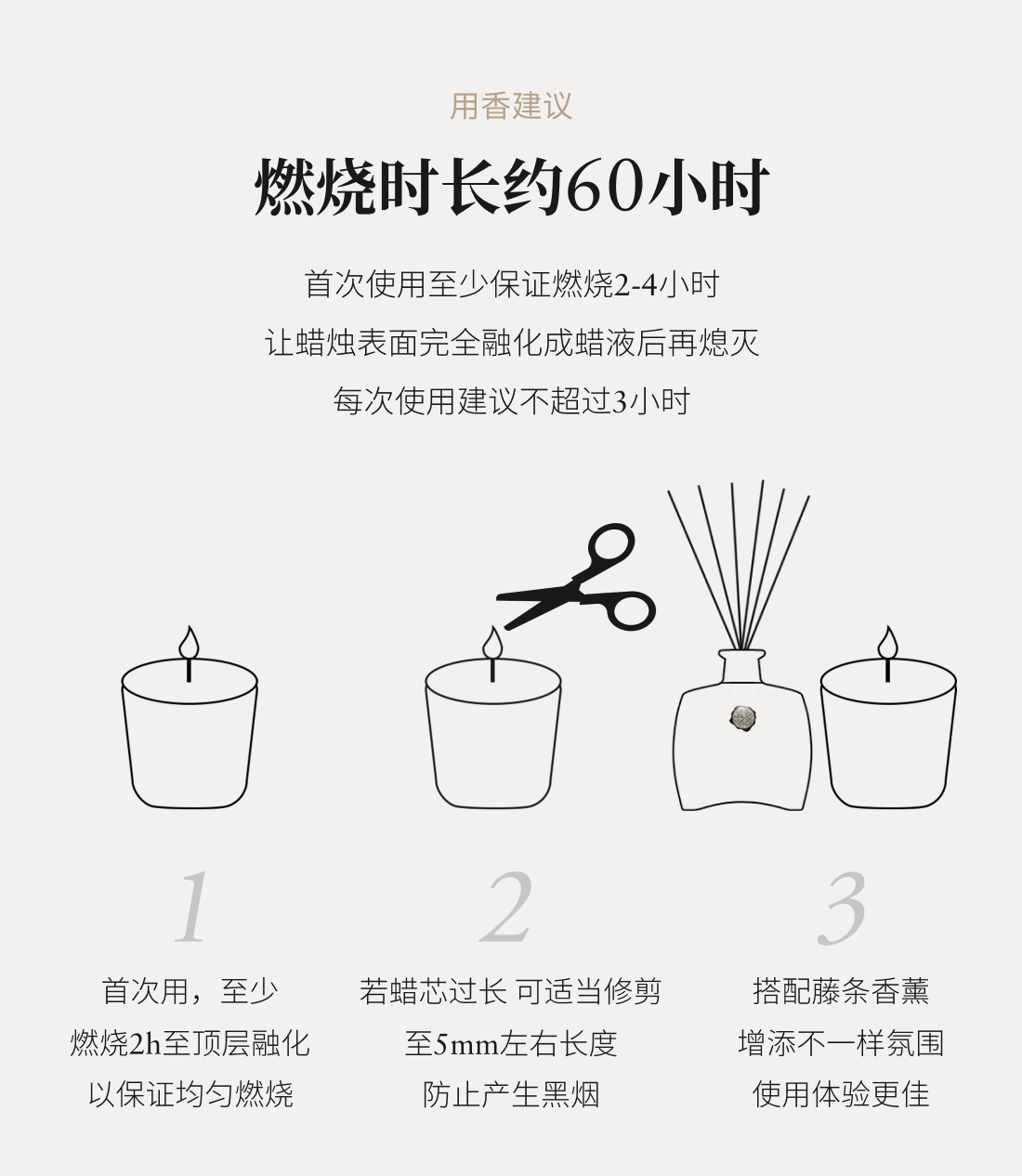 用香建议

燃烧时长约60小时

首次使用至少保证燃烧2-4小时
让蜡烛表面完全融化成蜡液后再熄灭
每次使用建议不超过3小时

1
首次用，至少
燃烧2h至顶层融化
以保证均匀燃烧

2
若蜡芯过长 可适当修剪
至5mm左右长度
防止产生黑烟

3
搭配藤条香薰
增添不一样氛围
使用体验更佳