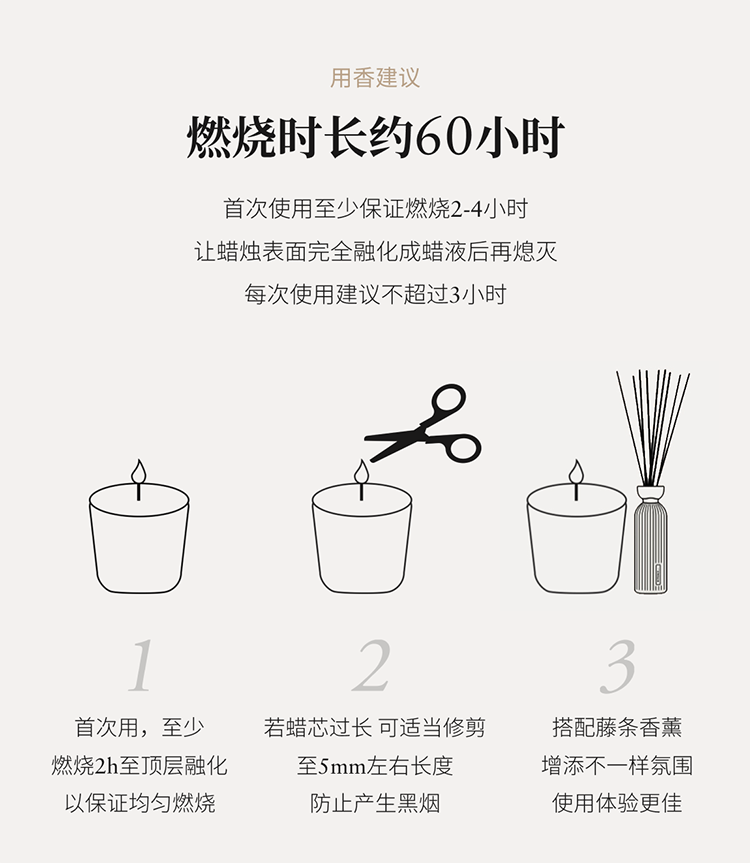 用香建议

燃烧时长约60小时

首次使用至少保证燃烧2-4小时
让蜡烛表面完全融化成蜡液后再熄灭
每次使用建议不超过3小时

1

首次用，至少
燃烧2h至顶层融化
以保证均匀燃烧

2

若蜡芯过长 可适当修剪
至5mm左右长度
防止产生黑烟

3

搭配藤条香薰
增添不一样氛围
使用体验更佳