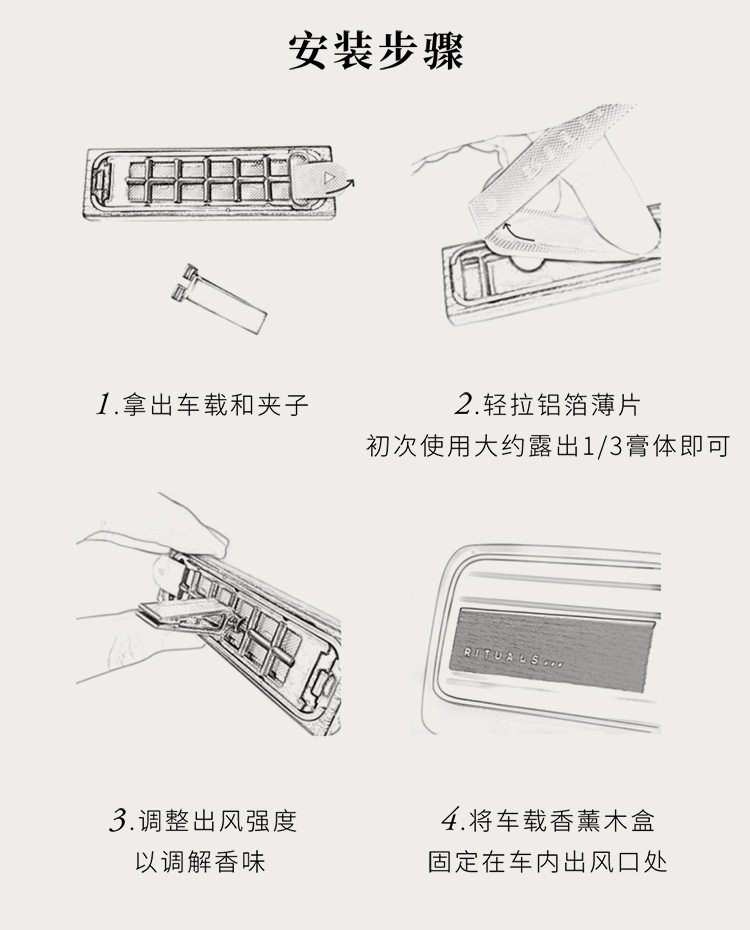 安装步骤

1.拿出车载和夹子

2.轻拉铝箔薄片
初次使用大约露出1/3膏体即可

RITUALS...

3.调整出风强度
以调解香味

4.将车载香薰木盒
固定在车内出风口处